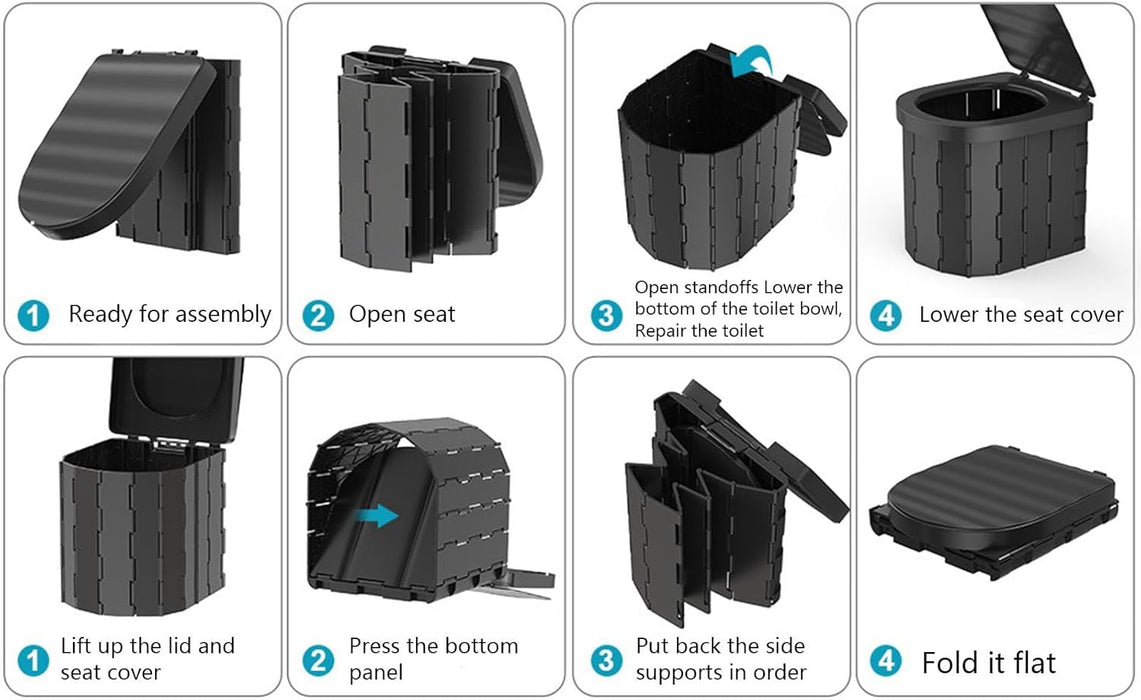 1 Ready for assembly

2 Open seat

3 Open standoffs Lower the bottom of the toilet bowl, Repair the toilet

4 Lower the seat cover

1 Lift up the lid and seat cover

2 Press the bottom panel

3 Put back the side supports in order

4 Fold it flat