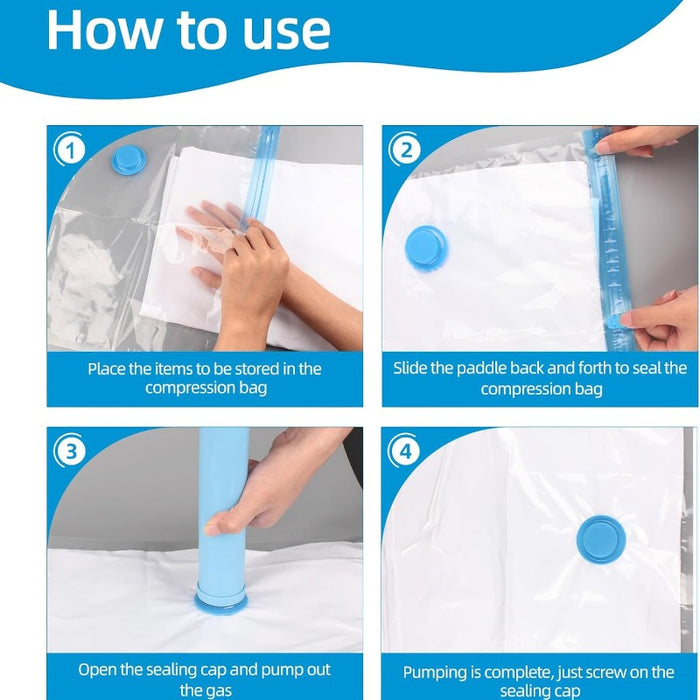 How to use

1

Place the items to be stored in the compression bag

2

Slide the paddle back and forth to seal the compression bag

3

Open the sealing cap and pump out the gas

4

Pumping is complete, just screw on the sealing cap