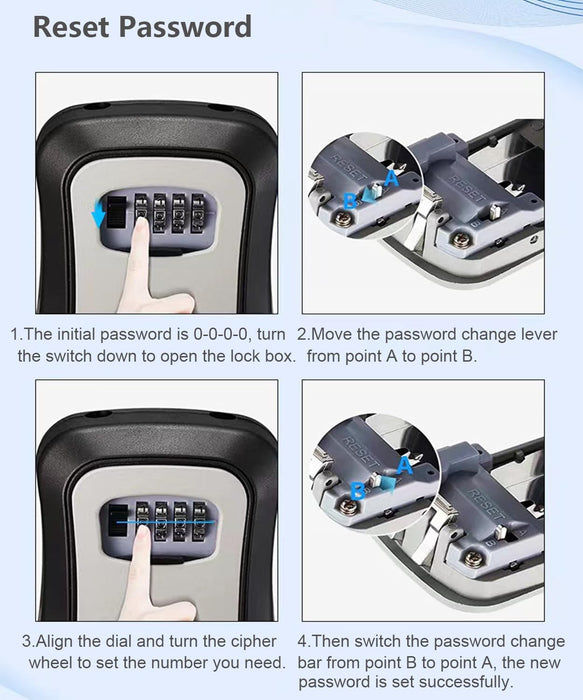 Reset Password

RESET
A
B
RESET

1.The initial password is 0-0-0-0, turn the switch down to open the lock box.

2.Move the password change lever from point A to point B.

RESET
A
B
RESET

3.Align the dial and turn the cipher wheel to set the number you need.

4.Then switch the password change bar from point B to point A, the new password is set successfully.