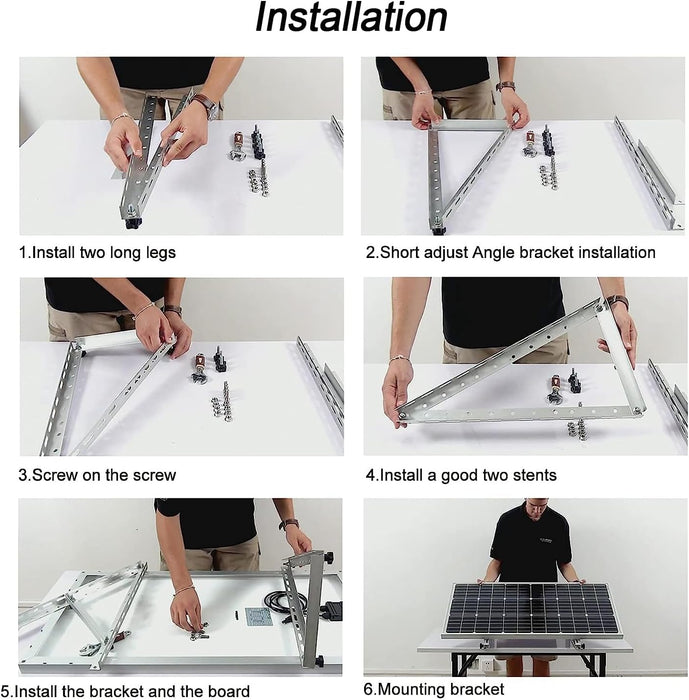 Installation

1.Install two long legs

2.Short adjust Angle bracket installation

3.Screw on the screw

4.Install a good two stents

5.Install the bracket and the board

6.Mounting bracket