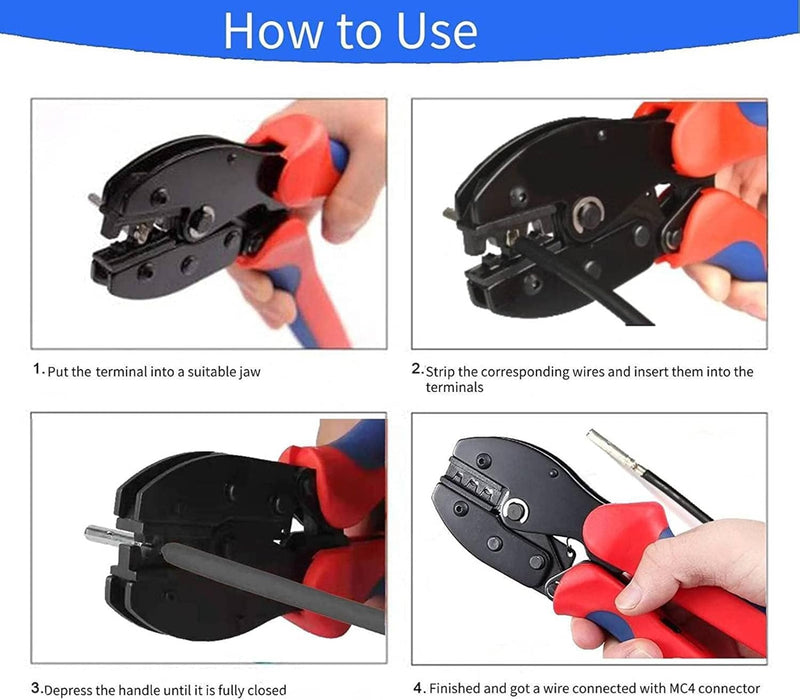 How to Use

1. Put the terminal into a suitable jaw

2. Strip the corresponding wires and insert them into the terminals

3. Depress the handle until it is fully closed

4. Finished and got a wire connected with MC4 connector