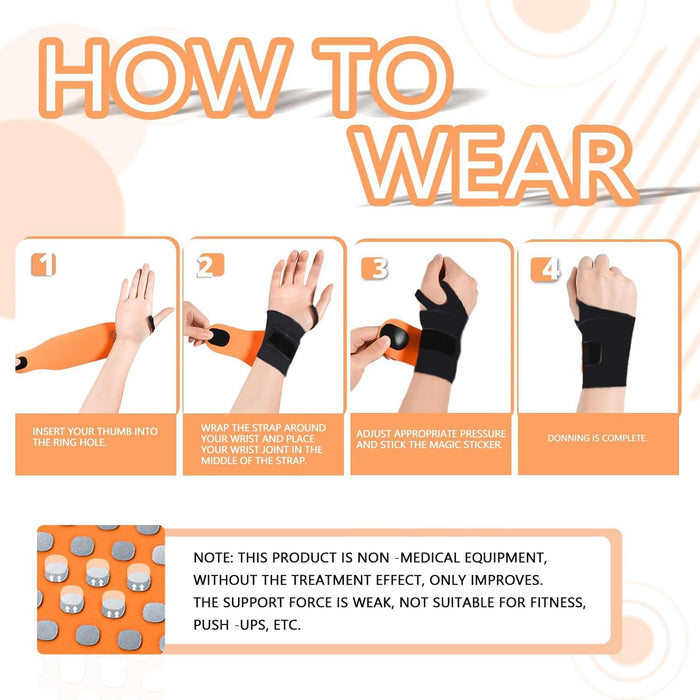 HOW TO WEAR

1

INSERT YOUR THUMB INTO THE RING HOLE.

2

WRAP THE STRAP AROUND YOUR WRIST AND PLACE YOUR WRIST JOINT IN THE MIDDLE OF THE STRAP.

3

ADJUST APPROPRIATE PRESSURE AND STICK THE MAGIC STICKER.

4

DONNING IS COMPLETE.

NOTE: THIS PRODUCT IS NON -MEDICAL EQUIPMENT, WITHOUT THE TREATMENT EFFECT, ONLY IMPROVES. THE SUPPORT FORCE IS WEAK, NOT SUITABLE FOR FITNESS, PUSH -UPS, ETC.