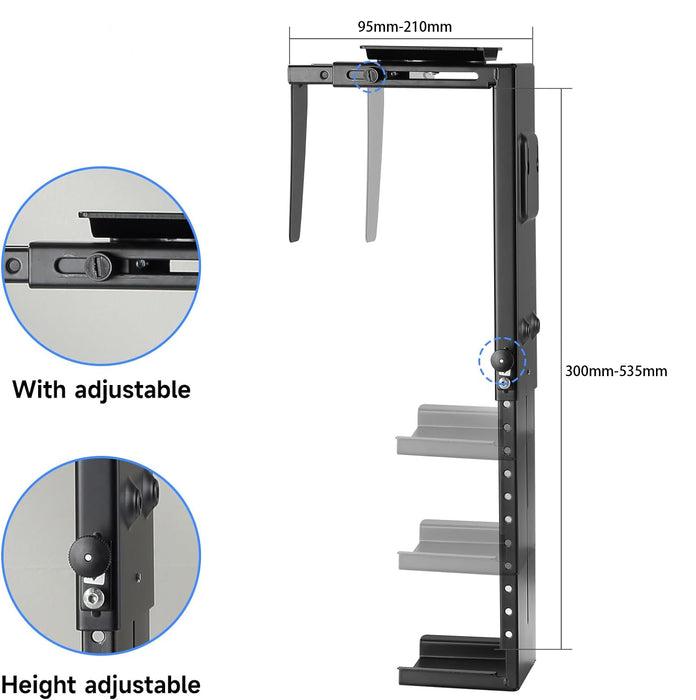 95mm-210mm

With adjustable

300mm-535mm

Height adjustable