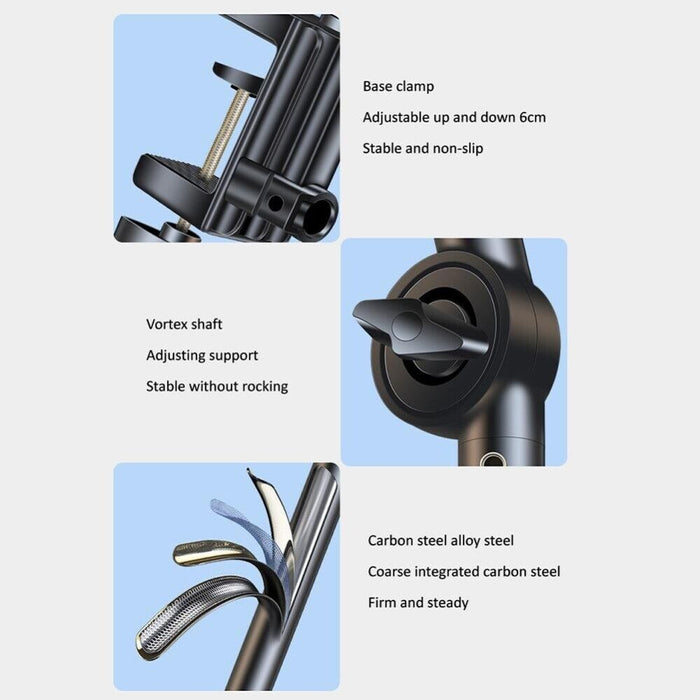 Base clamp

Adjustable up and down 6cm

Stable and non-slip

Vortex shaft

Adjusting support

Stable without rocking

Carbon steel alloy steel

Coarse integrated carbon steel

Firm and steady