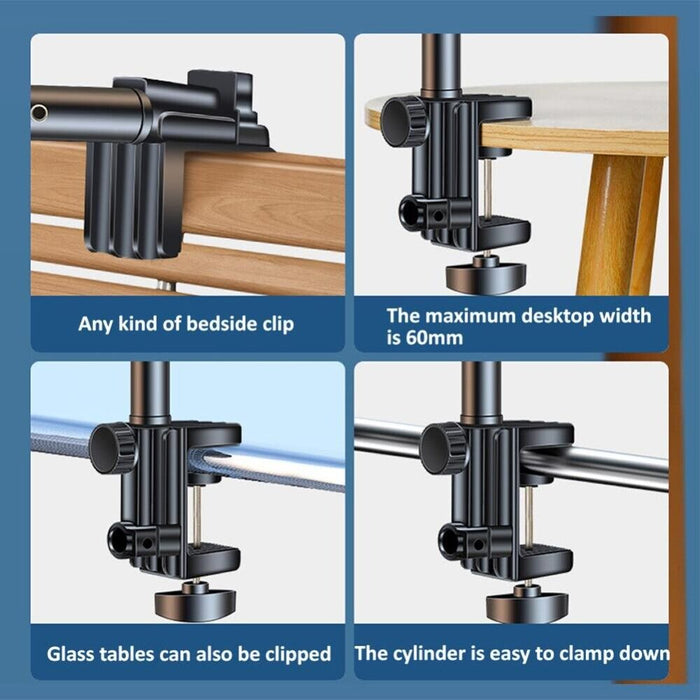 Any kind of bedside clip

The maximum desktop width is 60mm

Glass tables can also be clipped

The cylinder is easy to clamp down