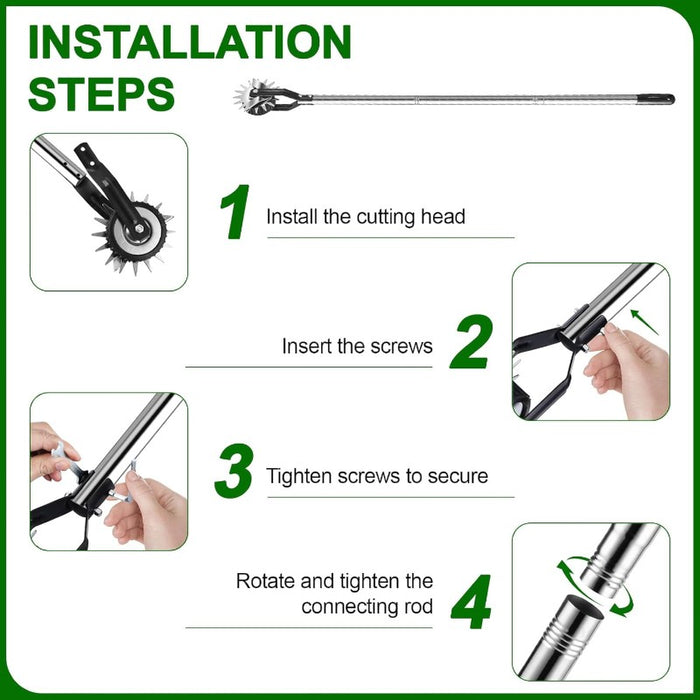 INSTALLATION STEPS

1 Install the cutting head

Insert the screws 2

3 Tighten screws to secure

Rotate and tighten the connecting rod 4