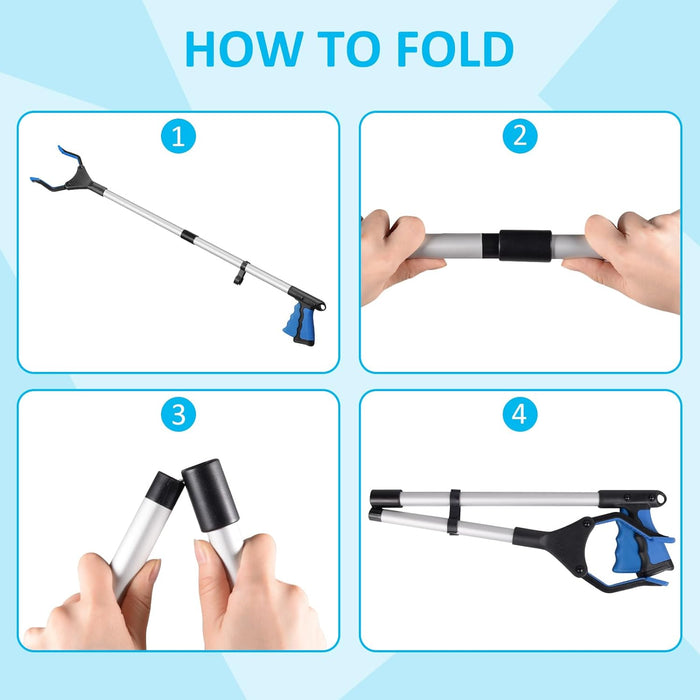 HOW TO FOLD

1

2

3

4