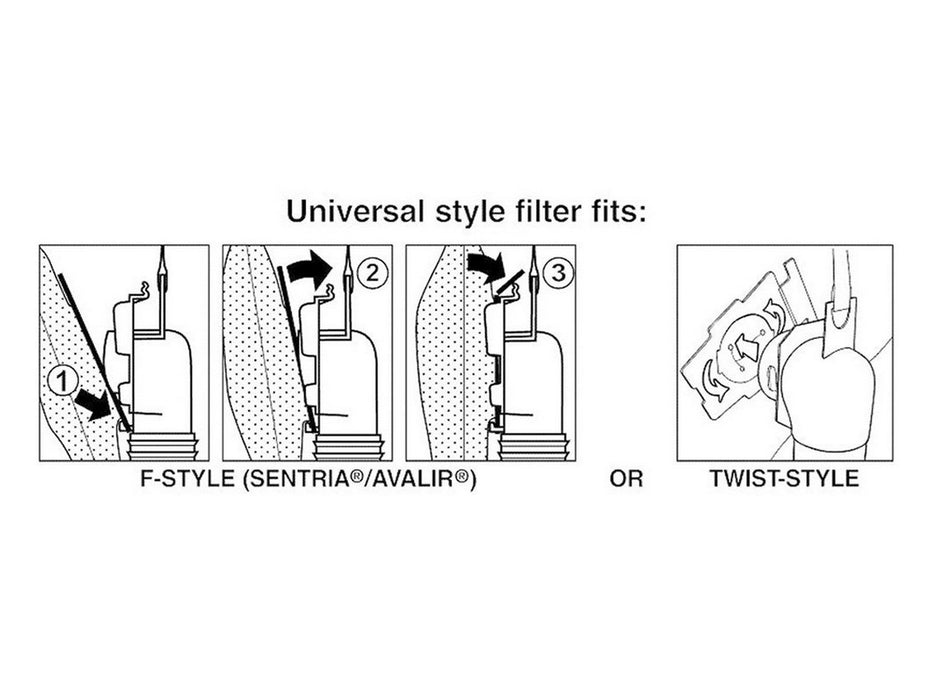 Universal style filter fits:

1

2

3

F-STYLE (SENTRIA®/AVALIR®)

OR

TWIST-STYLE