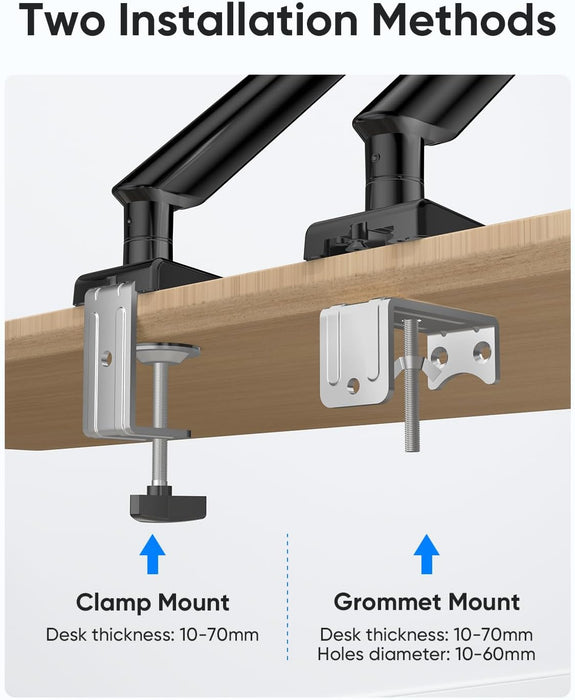 Two Installation Methods

Clamp Mount
Desk thickness: 10-70mm

Grommet Mount
Desk thickness: 10-70mm
Holes diameter: 10-60mm