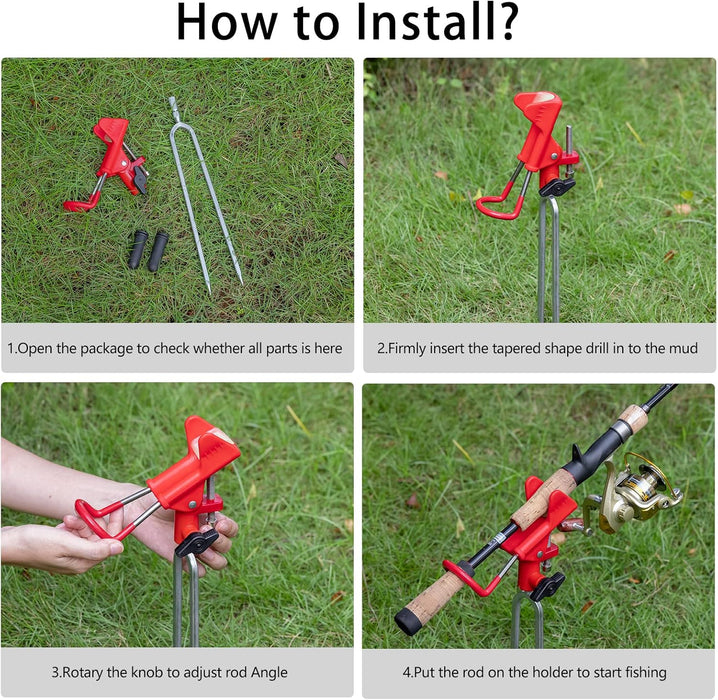 How to Install?

1.Open the package to check whether all parts is here

2.Firmly insert the tapered shape drill in to the mud

3.Rotary the knob to adjust rod Angle

4.Put the rod on the holder to start fishing