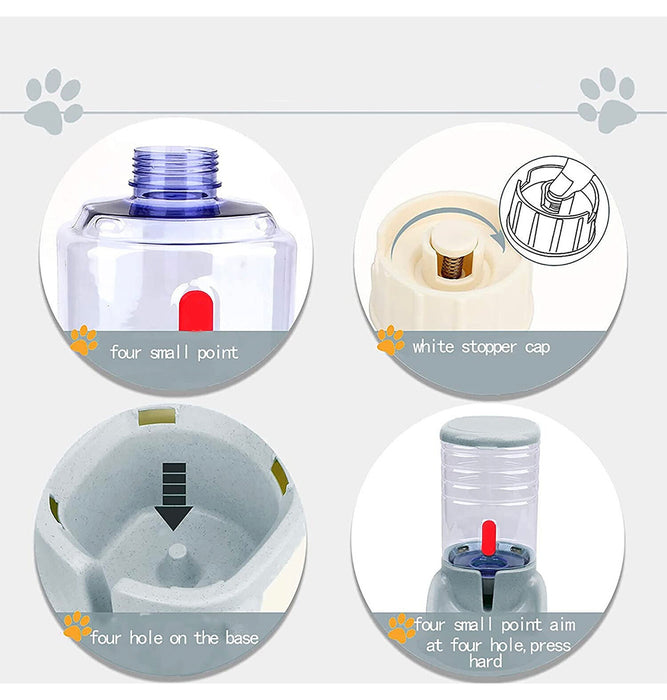 four small point

white stopper cap

four hole on the base

four small point aim at four hole,press hard