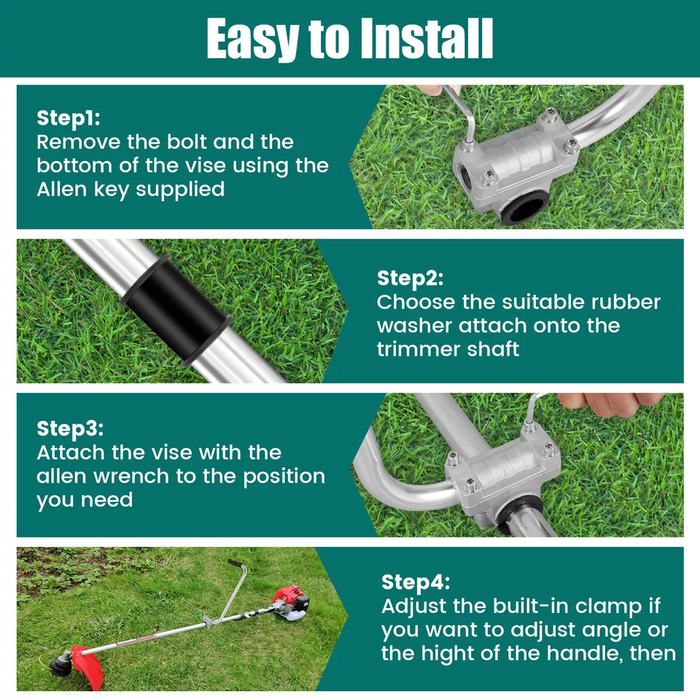 Easy to Install

Step1:
Remove the bolt and the bottom of the vise using the Allen key supplied

Step2:
Choose the suitable rubber washer attach onto the trimmer shaft

Step3:
Attach the vise with the allen wrench to the position you need

Step4:
Adjust the built-in clamp if you want to adjust angle or the hight of the handle, then