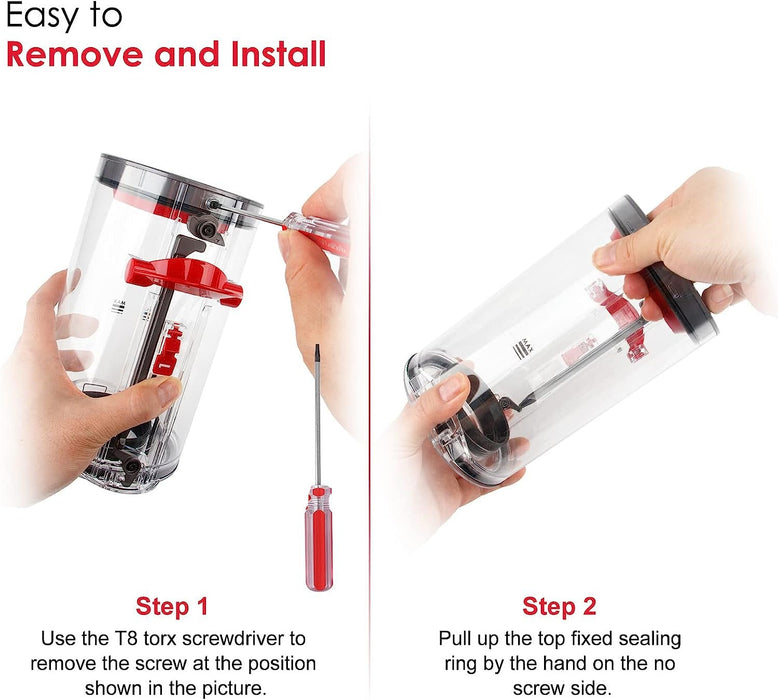 Easy to
Remove and Install

MAX

MAX

Step 1
Use the T8 torx screwdriver to remove the screw at the position shown in the picture.

Step 2
Pull up the top fixed sealing ring by the hand on the no screw side.