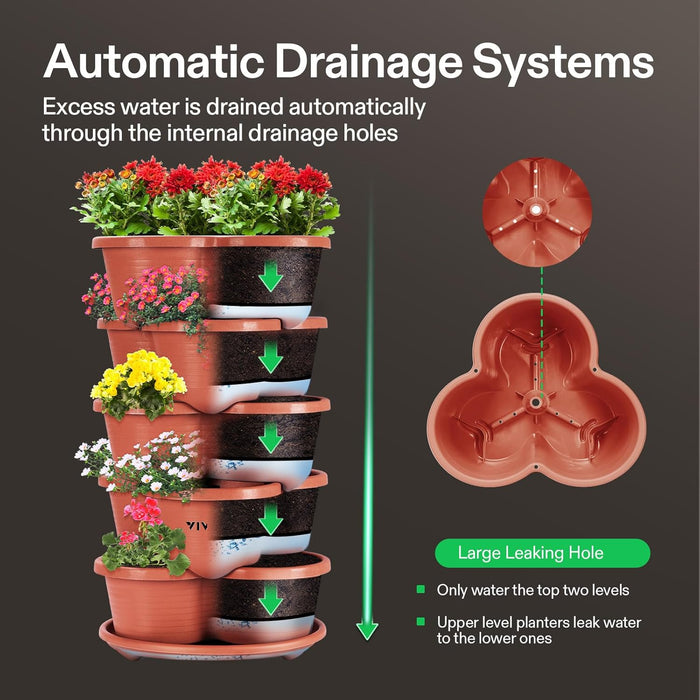 Automatic Drainage Systems

Excess water is drained automatically through the internal drainage holes

VIV

Large Leaking Hole

Only water the top two levels

Upper level planters leak water to the lower ones