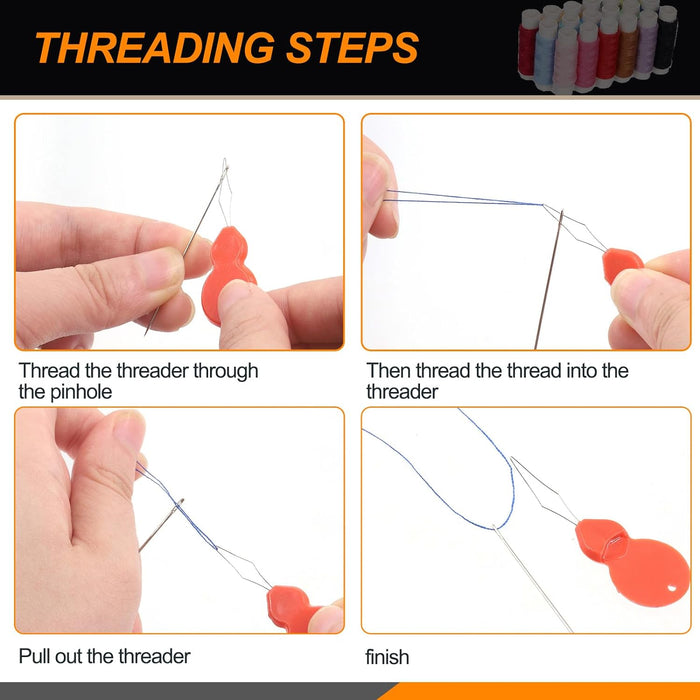 THREADING STEPS

Thread the threader through the pinhole

Then thread the thread into the threader

Pull out the threader

finish