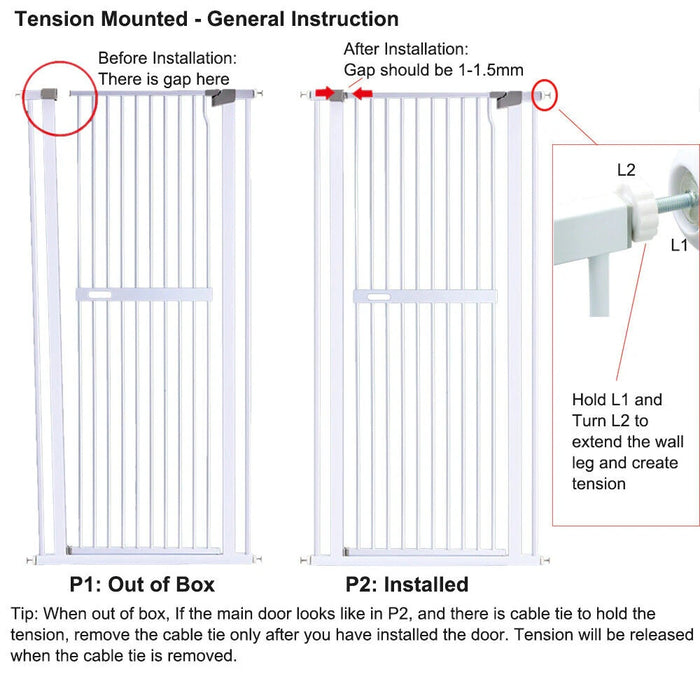 Tension Mounted - General Instruction

Before Installation:
There is gap here

After Installation:
Gap should be 1-1.5mm

L2

L1

Hold L1 and Turn L2 to extend the wall leg and create tension

P1: Out of Box

P2: Installed

Tip: When out of box, If the main door looks like in P2, and there is cable tie to hold the tension, remove the cable tie only after you have installed the door. Tension will be released when the cable tie is removed.