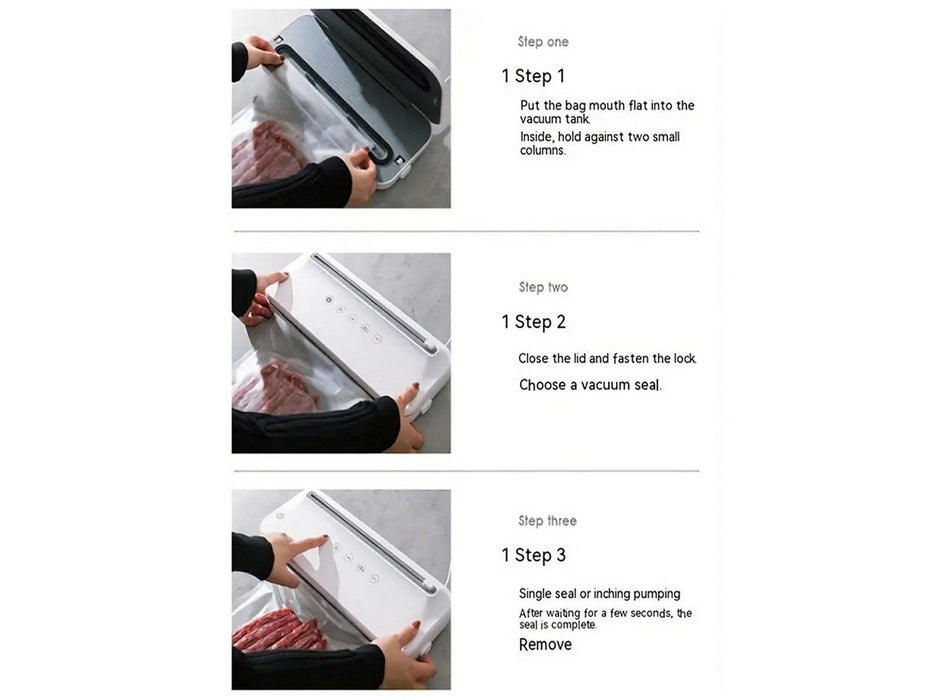 Step one

1 Step 1

Put the bag mouth flat into the vacuum tank.

Inside, hold against two small columns.

Step two

1 Step 2

Close the lid and fasten the lock.

Choose a vacuum seal.

Step three

1 Step 3

Single seal or inching pumping

After waiting for a few seconds, the seal is complete.

Remove