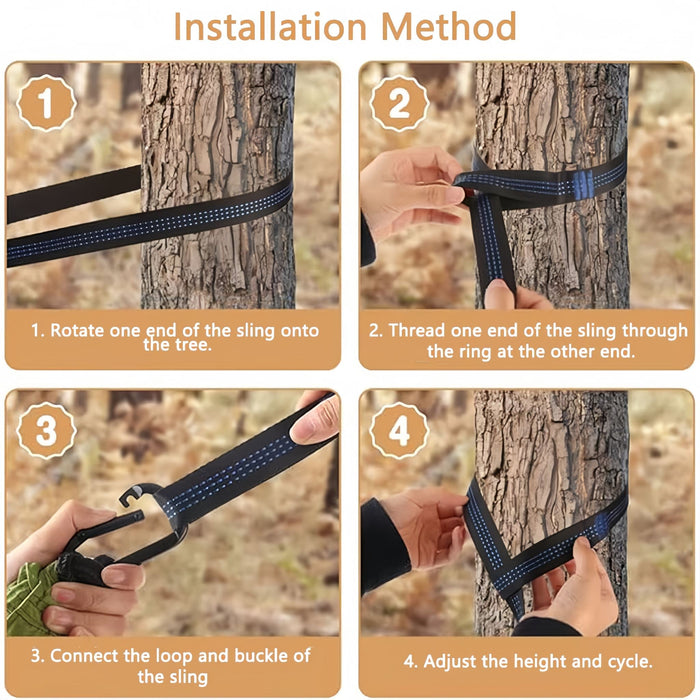 Installation Method

1

1. Rotate one end of the sling onto the tree.

2

2. Thread one end of the sling through the ring at the other end.

3

3. Connect the loop and buckle of the sling

4

4. Adjust the height and cycle.