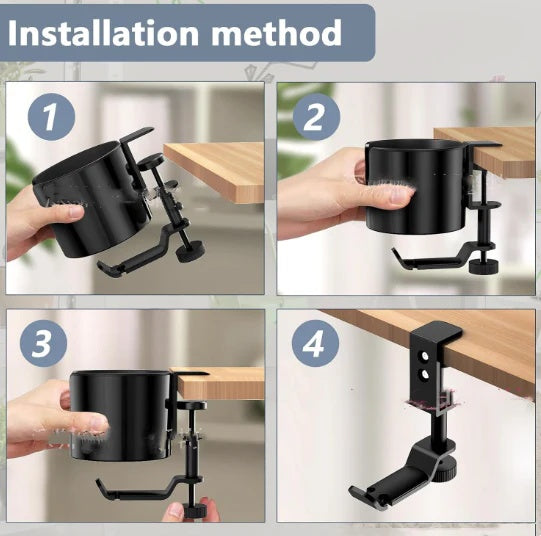 Installation method

1

2

3

4