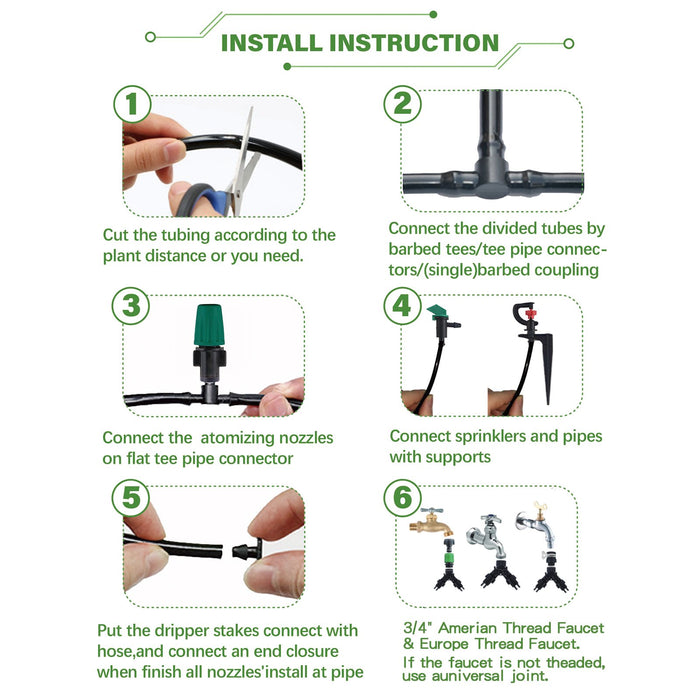 INSTALL INSTRUCTION

1

Cut the tubing according to the plant distance or you need.

2

Connect the divided tubes by barbed tees/tee pipe connectors/(single)barbed coupling

3

Connect the  atomizing nozzles on flat tee pipe connector

4

Connect sprinklers and pipes with supports

5

Put the dripper stakes connect with hose,and connect an end closure when finish all nozzles'install at pipe

6

3/4" Amerian Thread Faucet & Europe Thread Faucet.
If the faucet is not theaded, use auniversal joint.