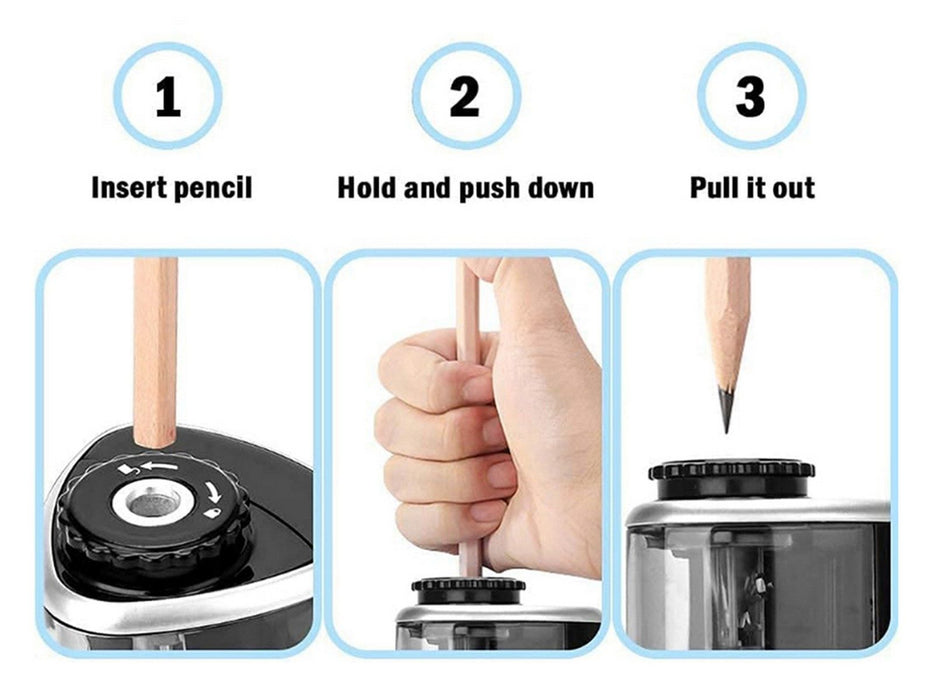 1

Insert pencil

2

Hold and push down

3

Pull it out