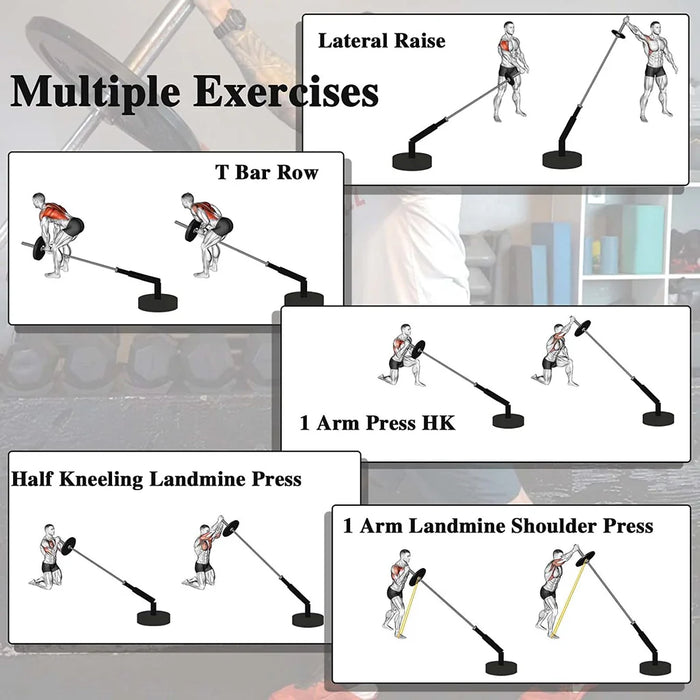 Multiple Exercises

Lateral Raise

T Bar Row

1 Arm Press HK

Half Kneeling Landmine Press

1 Arm Landmine Shoulder Press