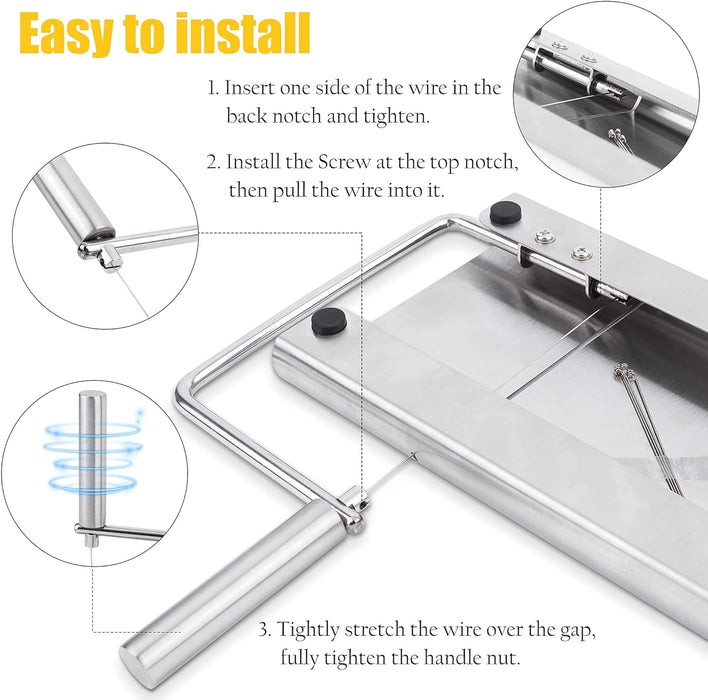 Easy to install

1. Insert one side of the wire in the back notch and tighten.

2. Install the Screw at the top notch, then pull the wire into it.

3. Tightly stretch the wire over the gap, fully tighten the handle nut.