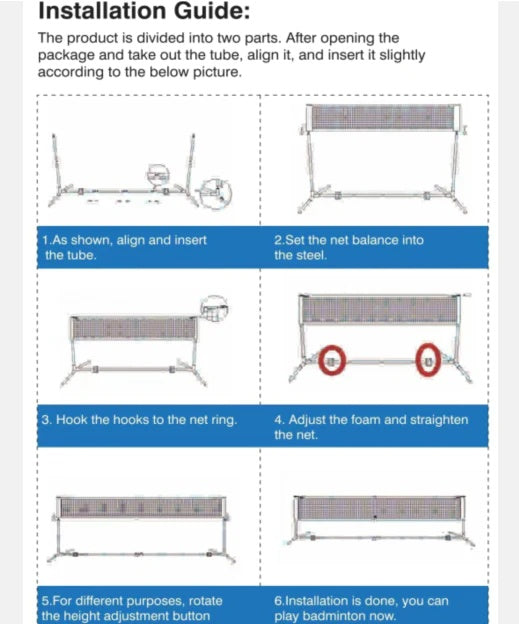 Installation Guide:

The product is divided into two parts. After opening the package and take out the tube, align it, and insert it slightly according to the below picture.

1.As shown, align and insert the tube.

2.Set the net balance into the steel.

3. Hook the hooks to the net ring.

4. Adjust the foam and straighten the net.

5.For different purposes, rotate the height adjustment button

6.Installation is done, you can play badminton now.