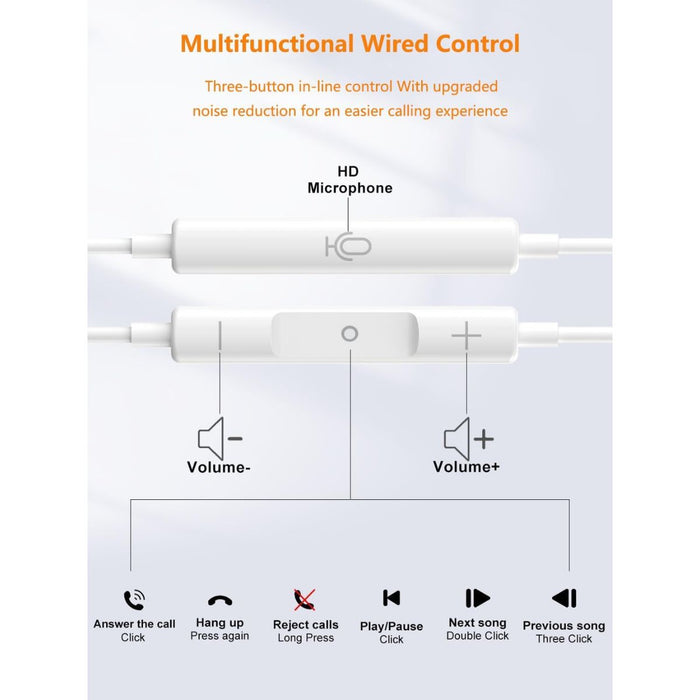 Multifunctional Wired Control

Three-button in-line control With upgraded noise reduction for an easier calling experience

HD Microphone

Volume-

Volume+

Answer the call
Click

Hang up
Press again

Reject calls
Long Press

Play/Pause
Click

Next song
Double Click

Previous song
Three Click